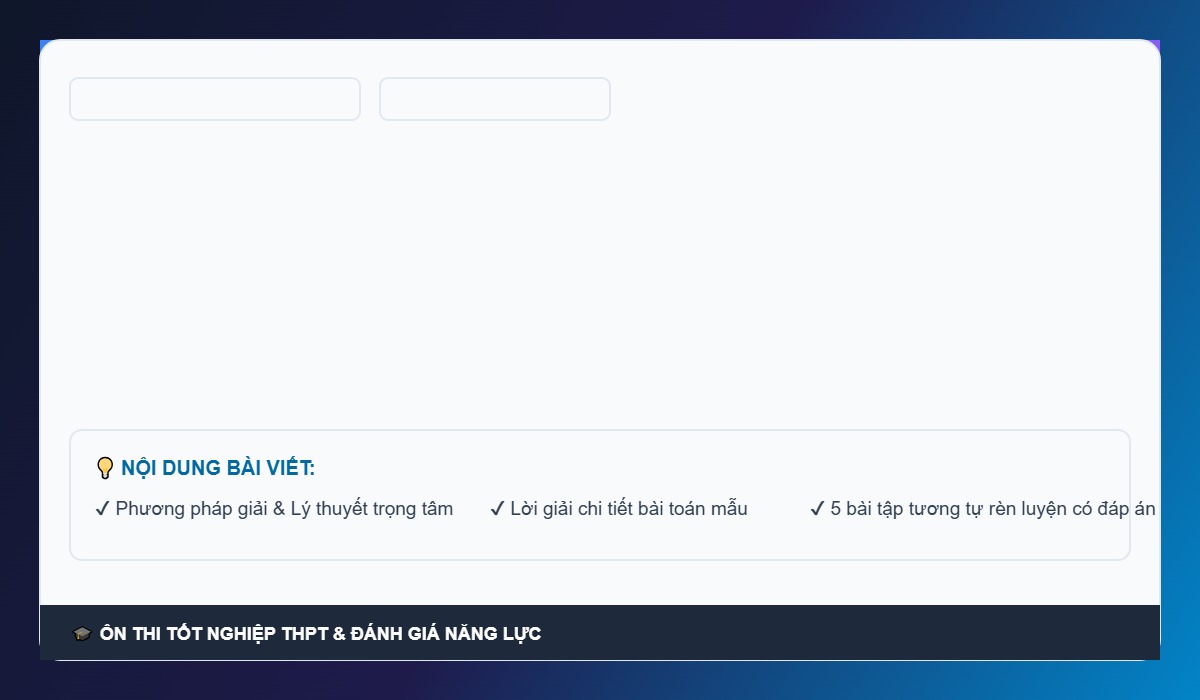 NỘI DUNG BÀI VIẾT:

✓ Phương pháp giải & Lý thuyết trọng tâm

✓ Lời giải chi tiết bài toán mẫu

✓ 5 bài tập tương tự rèn luyện có đáp án

ÔN THI TỐT NGHIỆP THPT & ĐÁNH GIÁ NĂNG LỰC